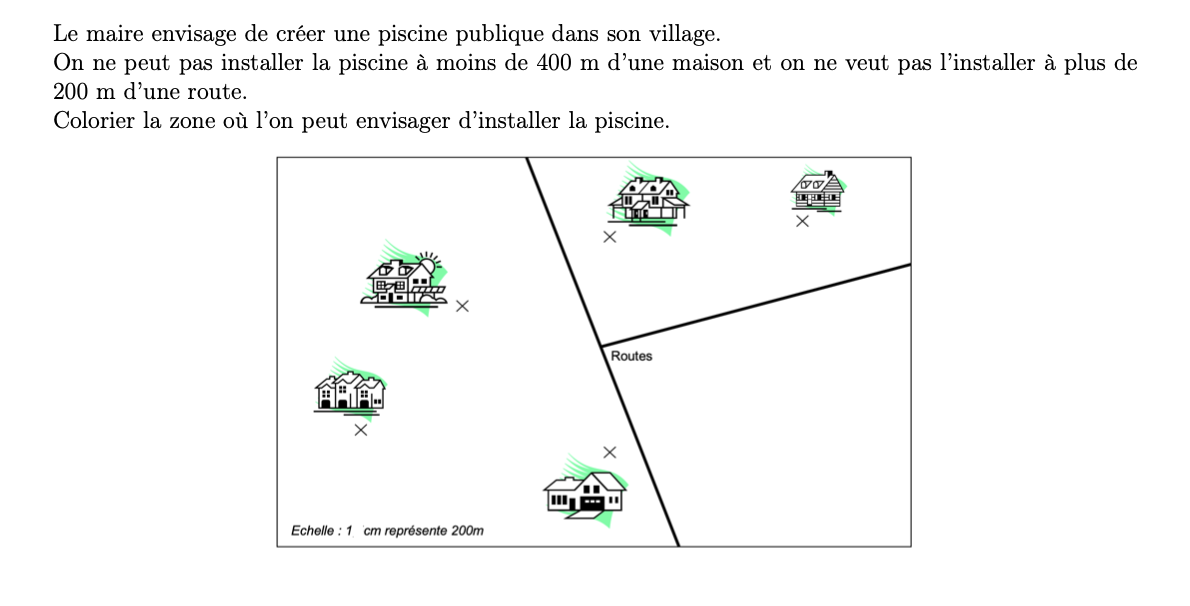 Le maire envisage de créer une piscine publique dans son village.
On ne peut pas installer la piscine à moins de 400 m d'une maison et on ne veut pas l'installer à plus de 200 m d'une route.
Colorier la zone où l'on peut envisager d'installer la piscine.

Routes

Echelle : 1 cm représente 200m